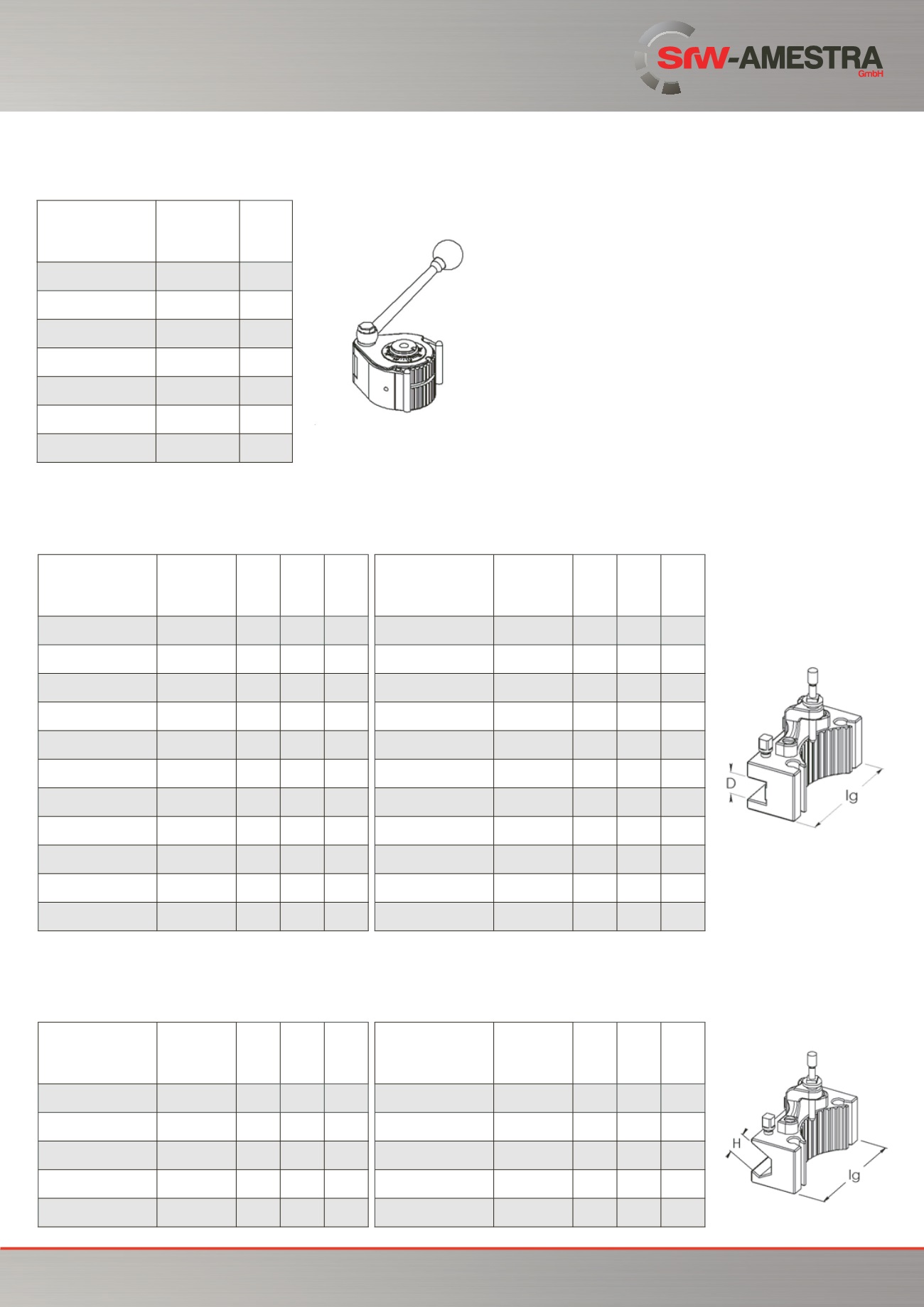 SRW-AMESTRA GmbH

D
lg

H
lg